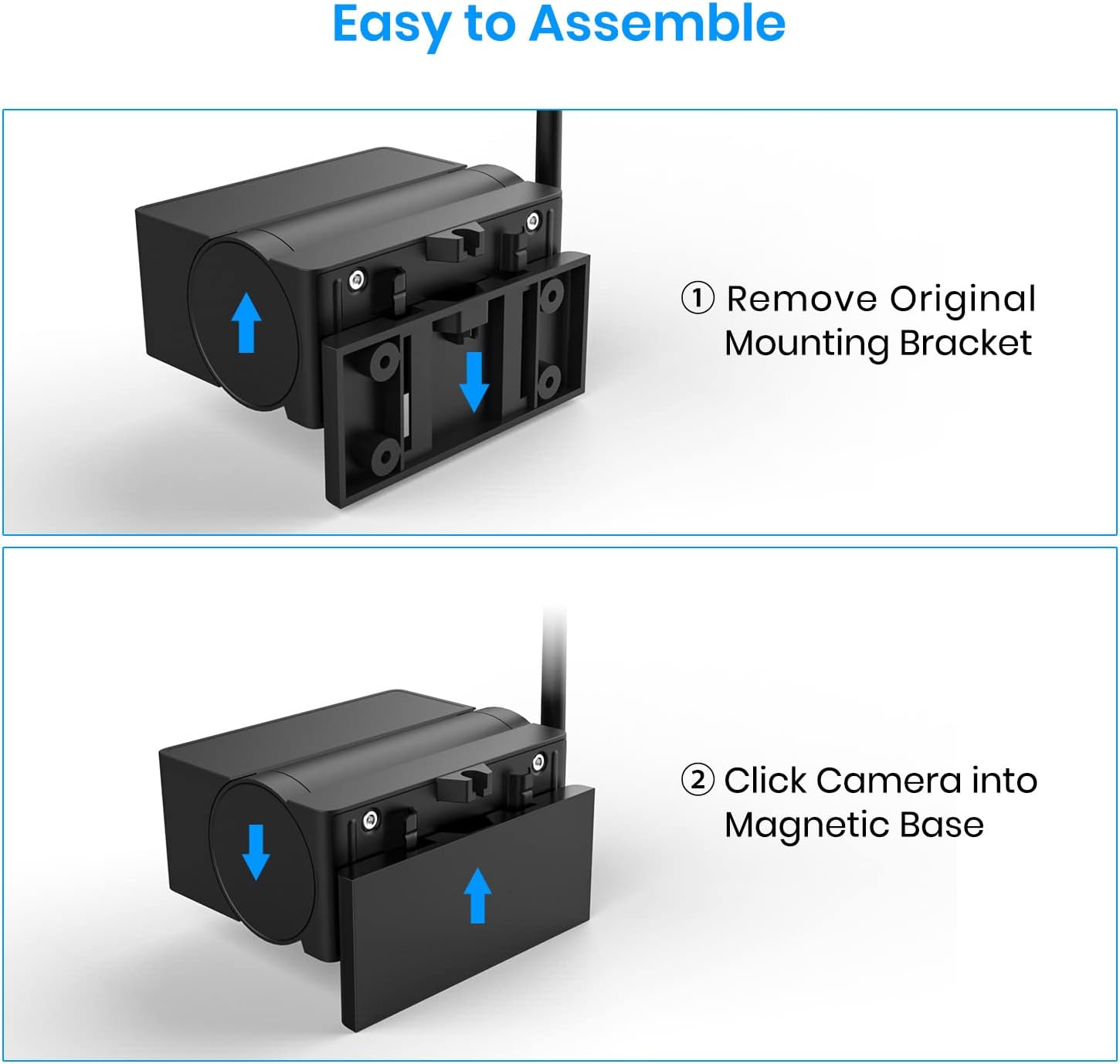 Easy to Assemble

① Remove Original Mounting Bracket

② Click Camera into Magnetic Base