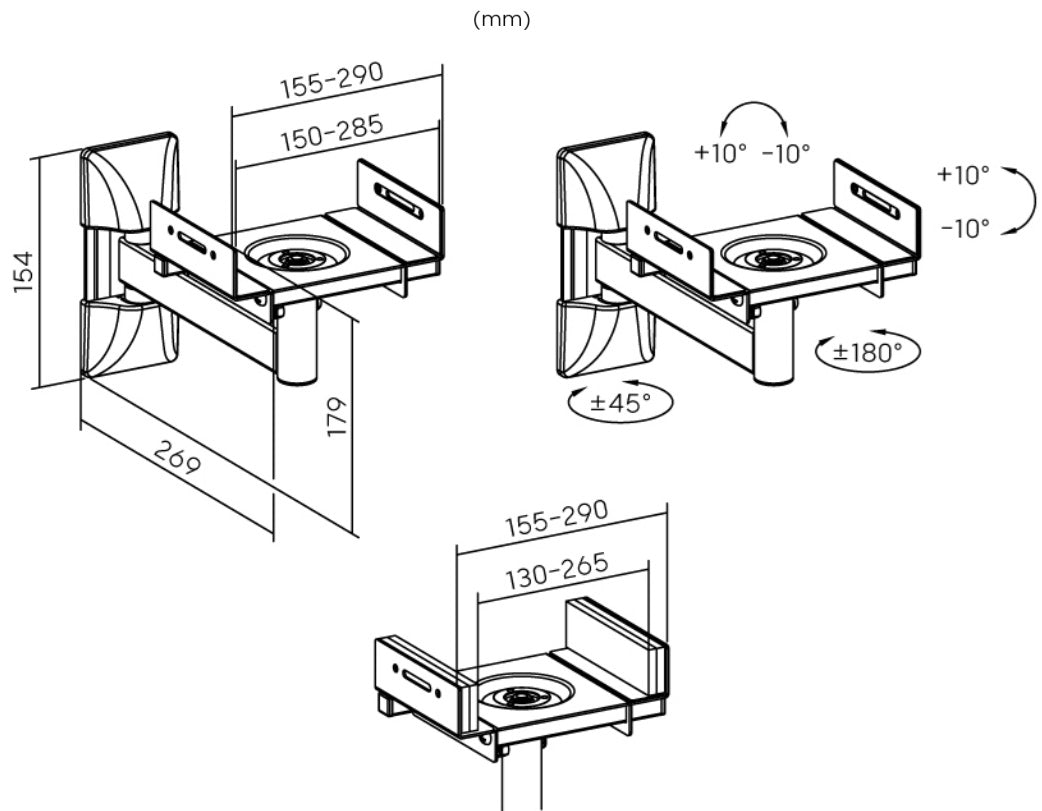 (mm)

155-290
150-285
154
179
269

+10° -10°
+10°
-10°
±180°
±45°

155-290
130-265